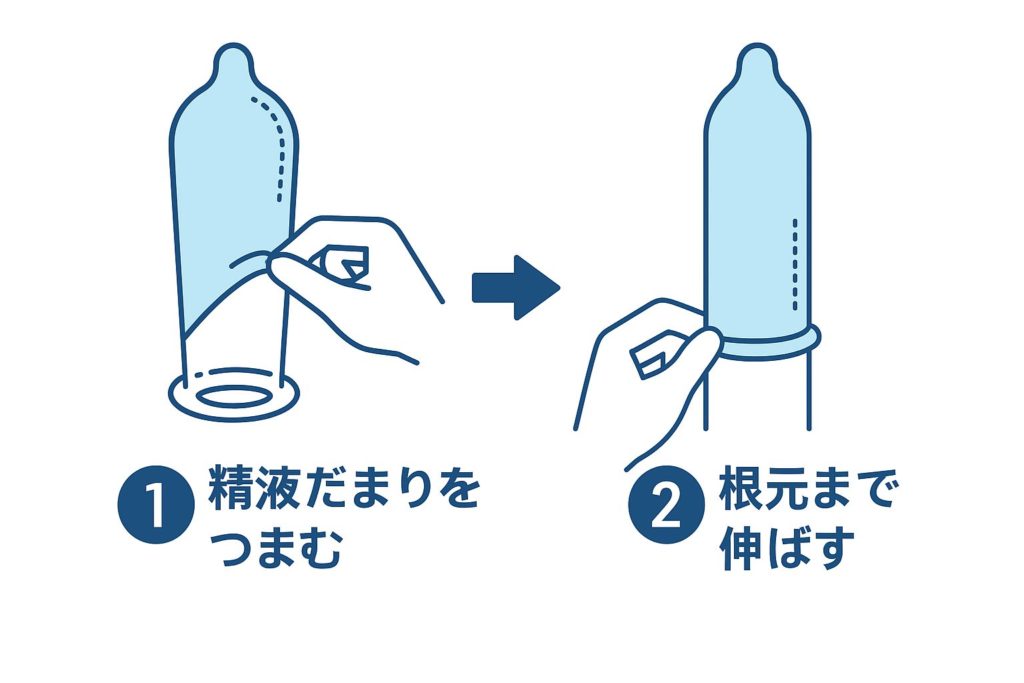 1 精液だまりをつまむ

2 根元まで伸ばす